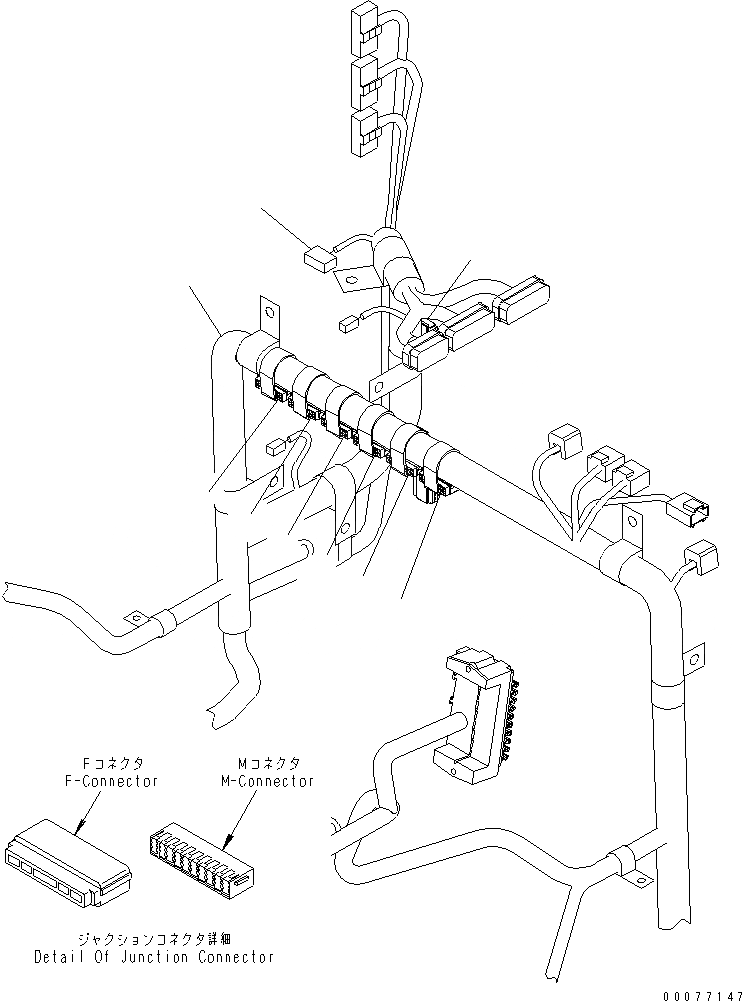 Fコネクタ
F-Connector

Mコネクタ
M-Connector

ジャクションコネクタ詳細
Detail Of Junction Connector

00077147