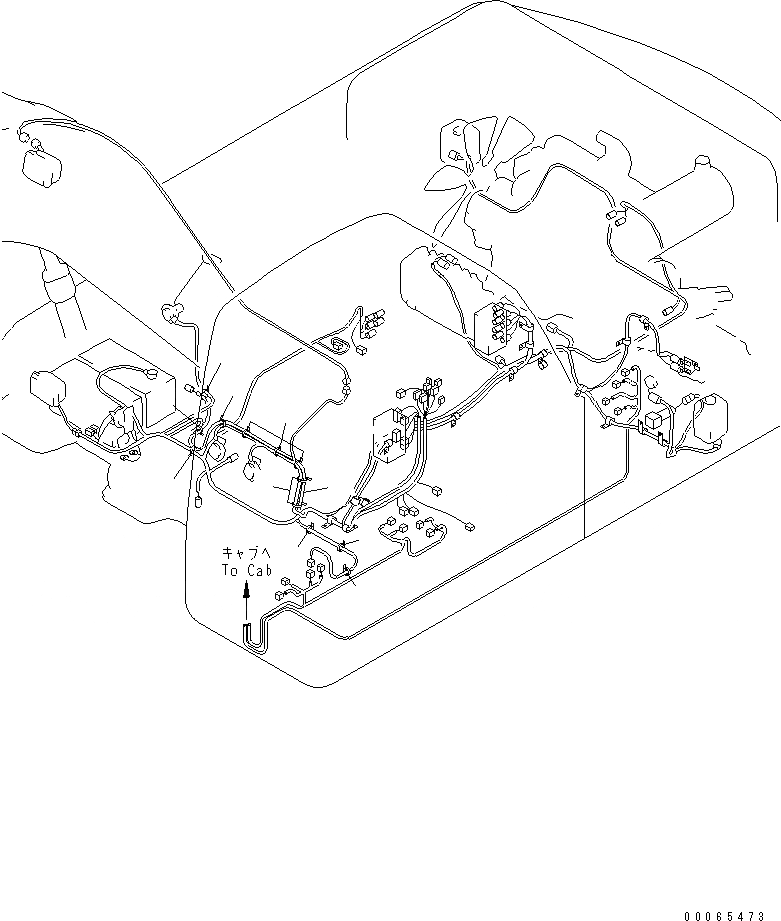 キャブへ
To Cab

00065473