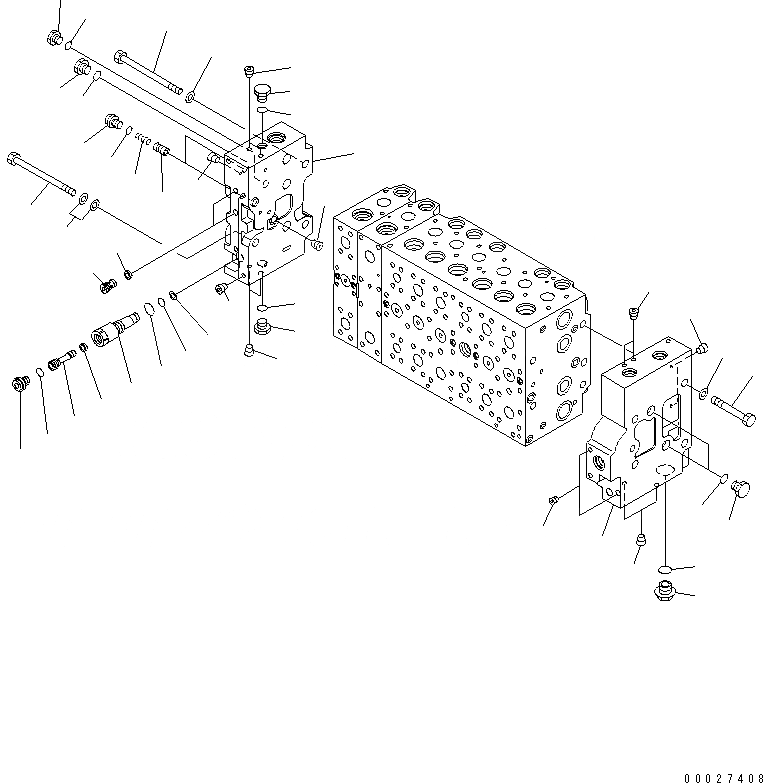 00027408