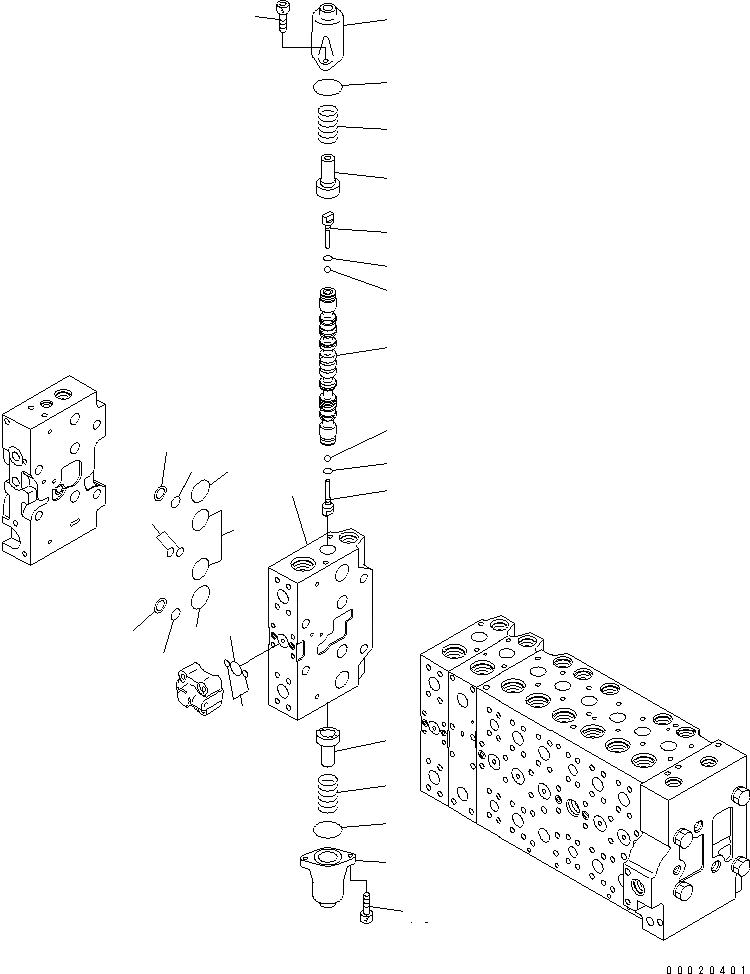 00020401