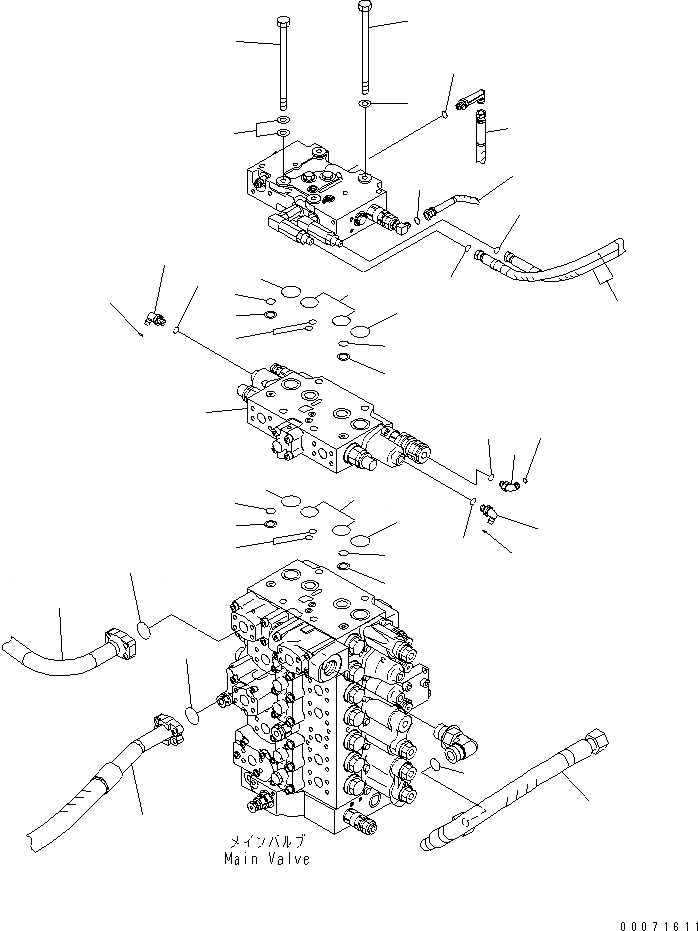 メインバルブ
Main Valve

00071611