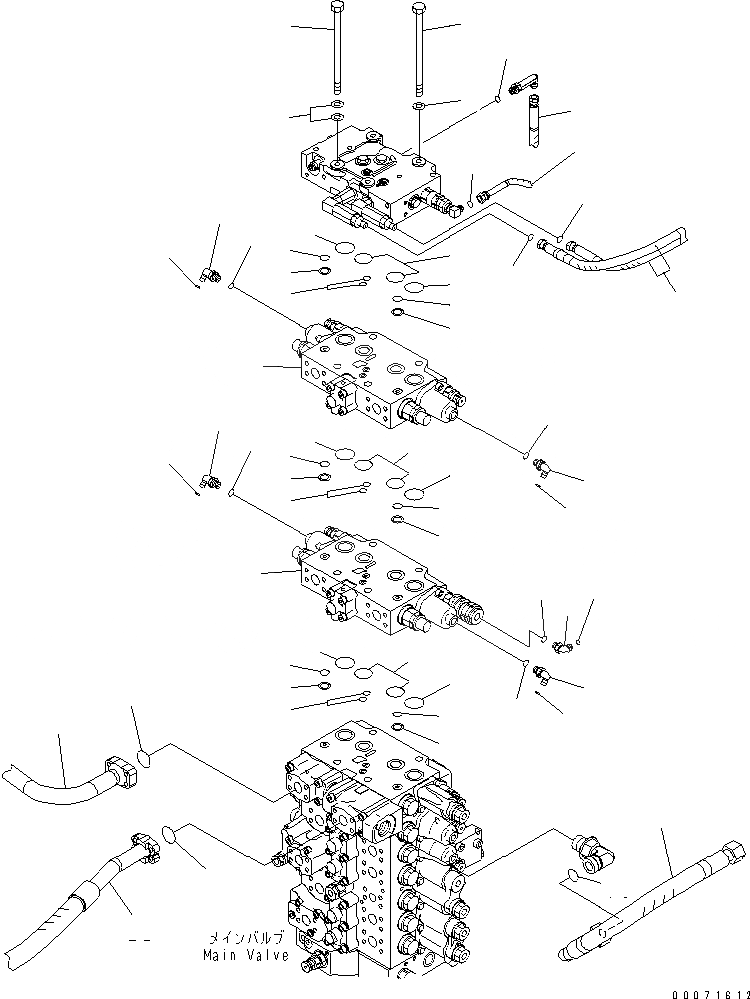 メインバルブ
Main Valve

00071612