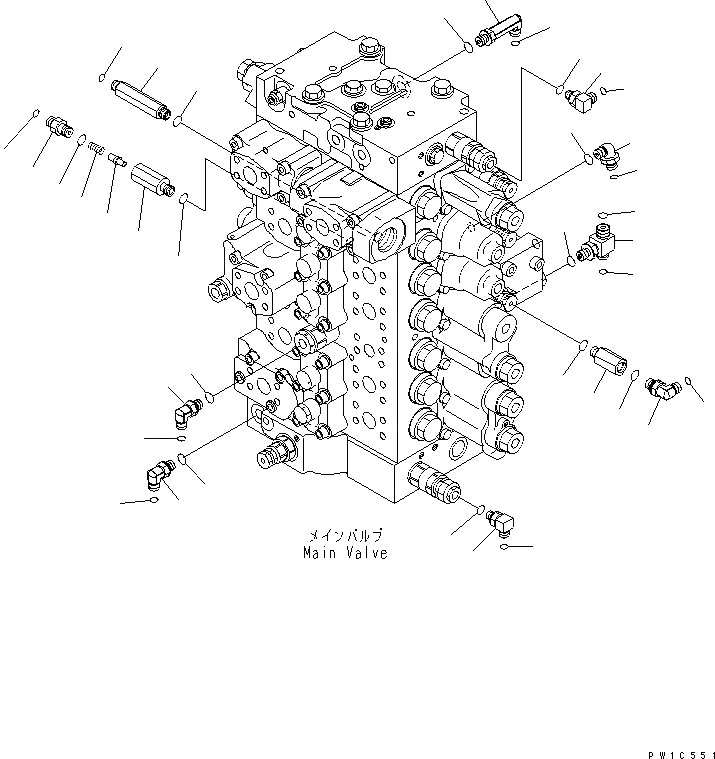 メインバルブ
Main Valve

PW1C551