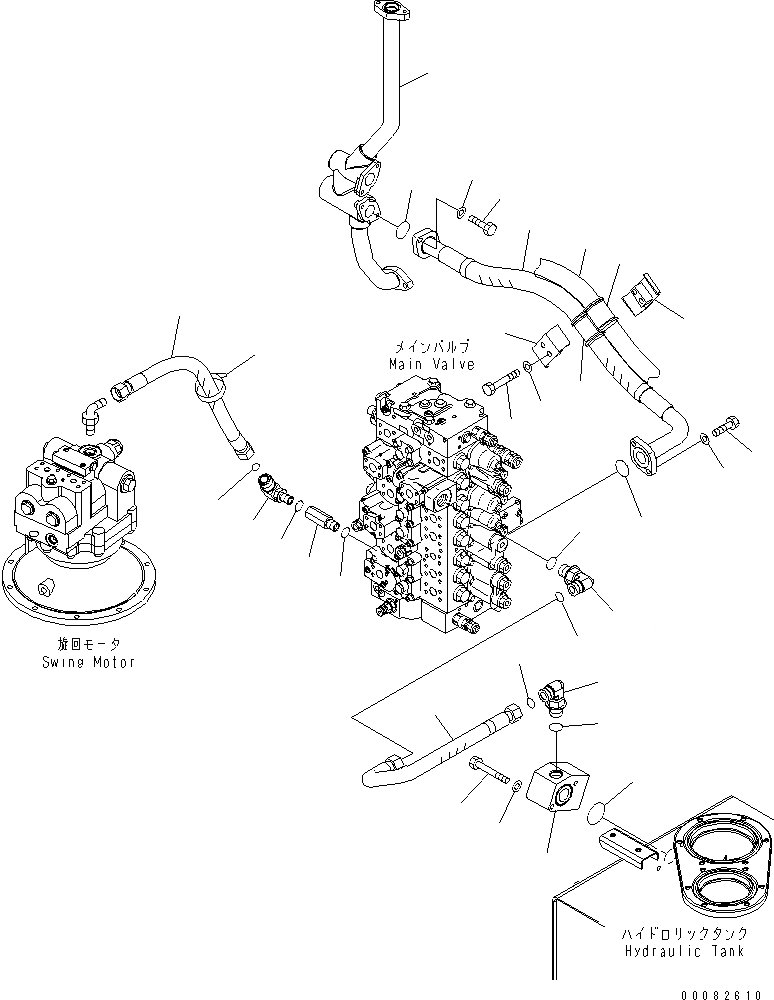 メインバルブ
Main Valve

旋回モータ
Swing Motor

ハイドロリックタンク
Hydraulic Tank

00082610