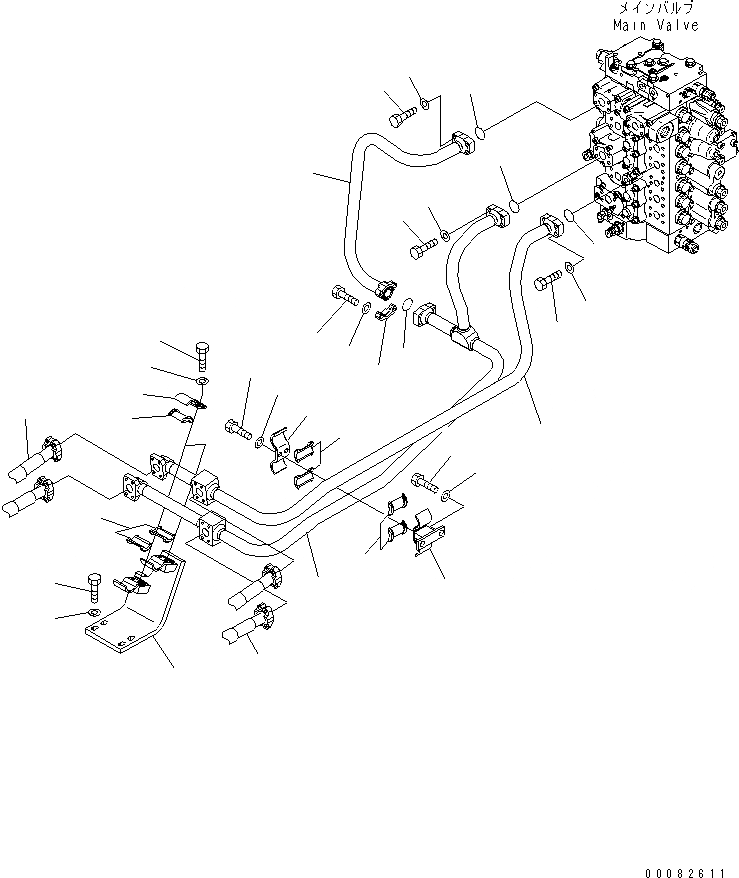 メインバルブ
Main Valve

00082611