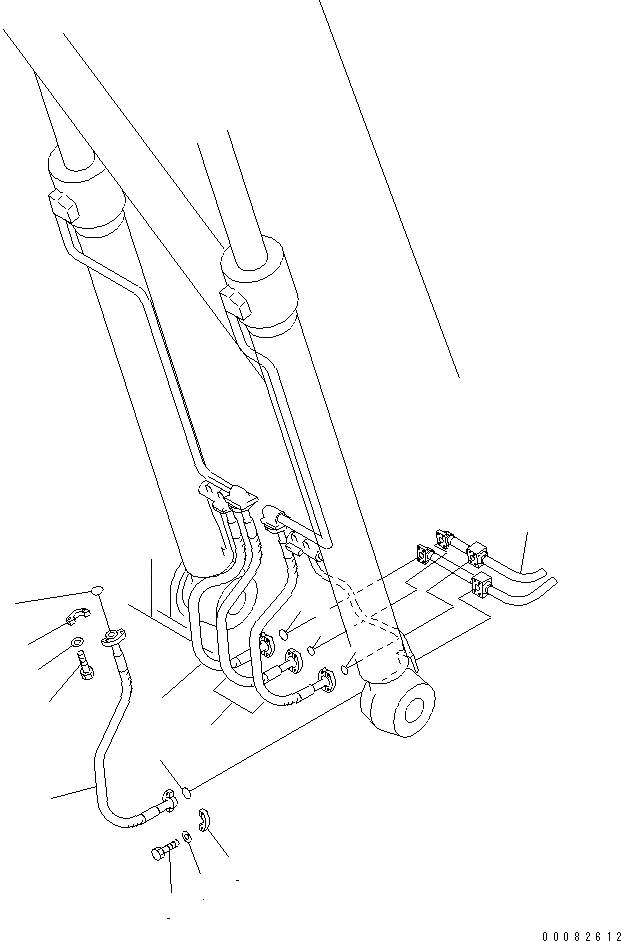 00082612