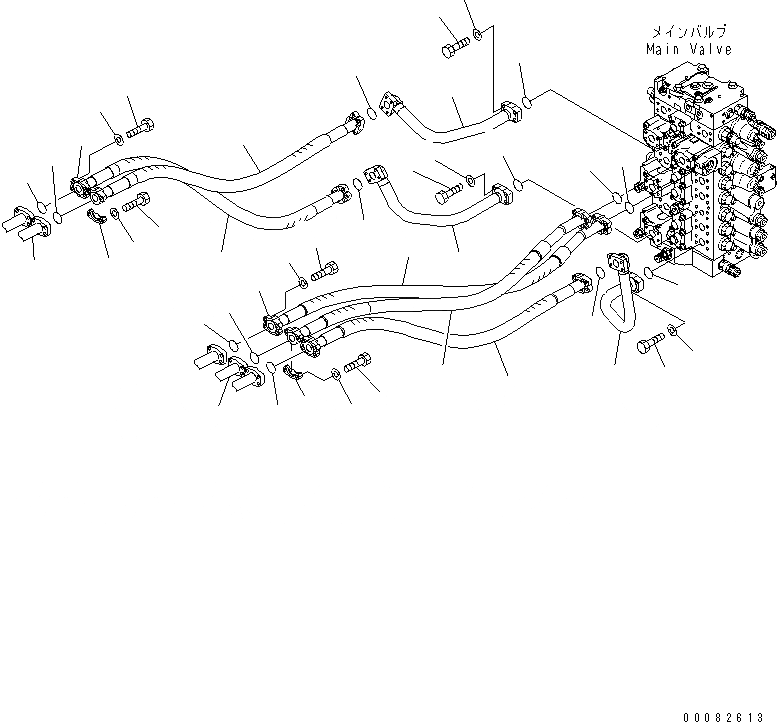 メインバルブ
Main Valve

00082613