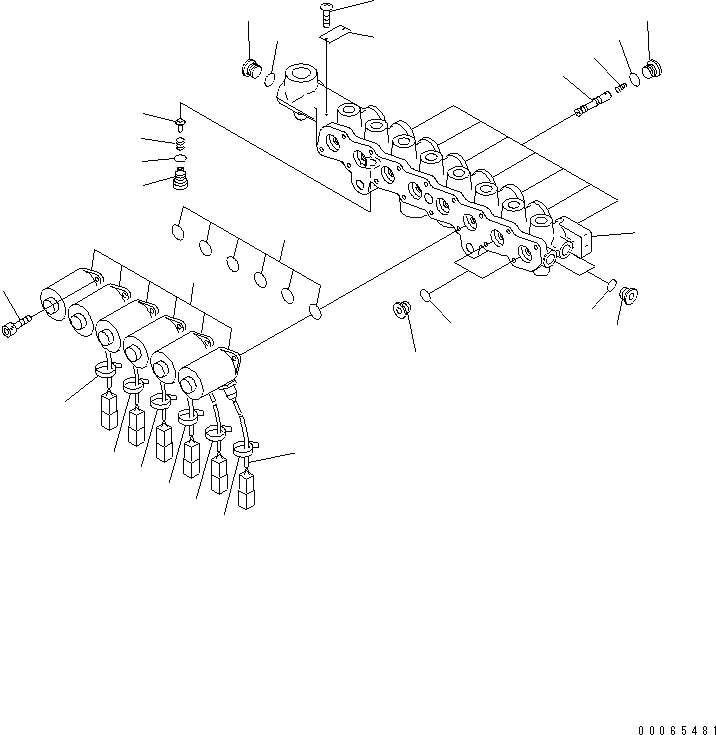 00065481