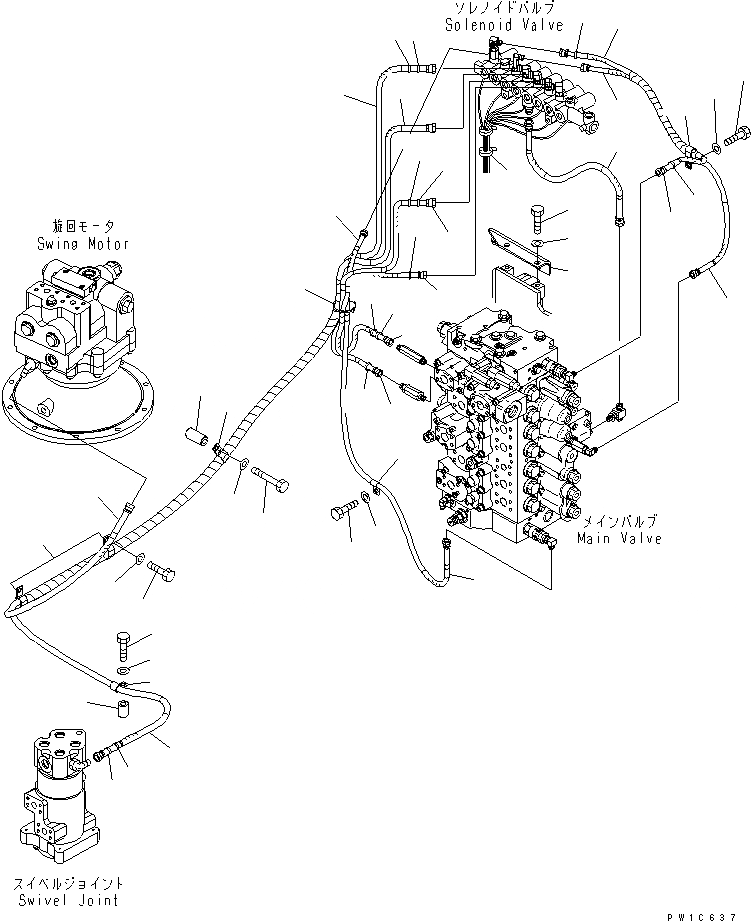 ソレノイドバルブ
Solenoid Valve

旋回モータ
Swing Motor

メインバルブ
Main Valve

スイベルジョイント
Swivel Joint

PW1C637