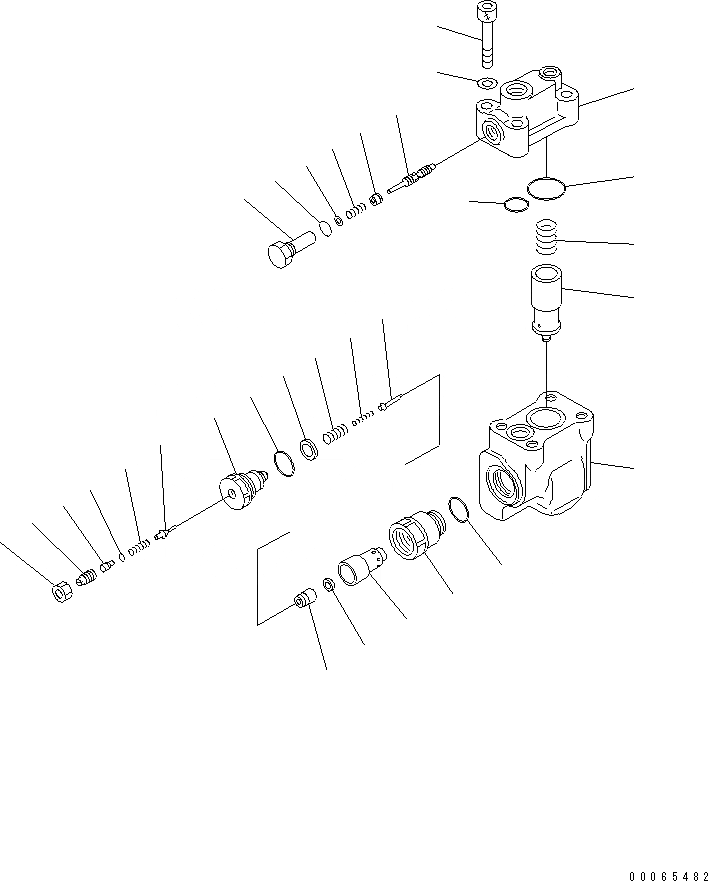 00065482