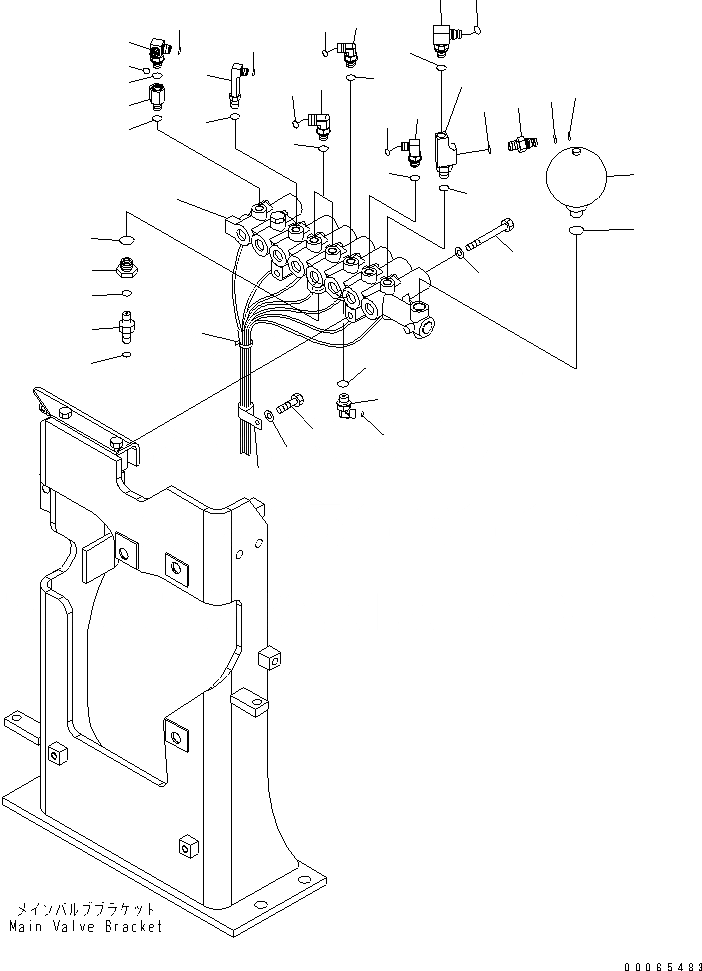 メインバルブブラケット
Main Valve Bracket

00065483