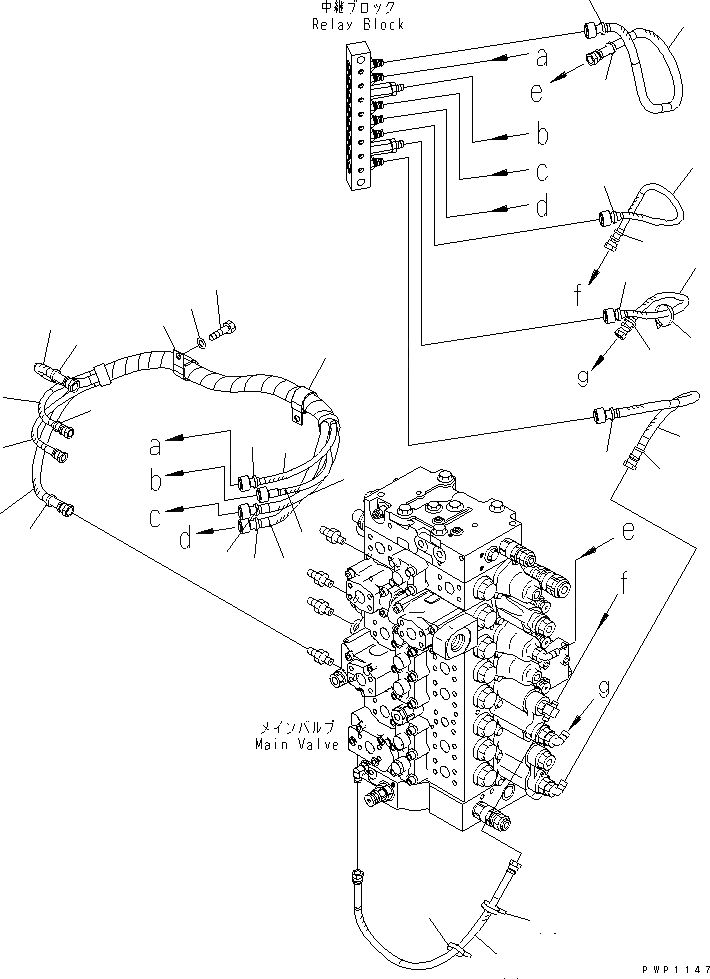 中継ブロック
Relay Block

a
e
b
c
d
f
g

a
b
c
d

e
f
g

メインバルブ
Main Valve

PWP1147