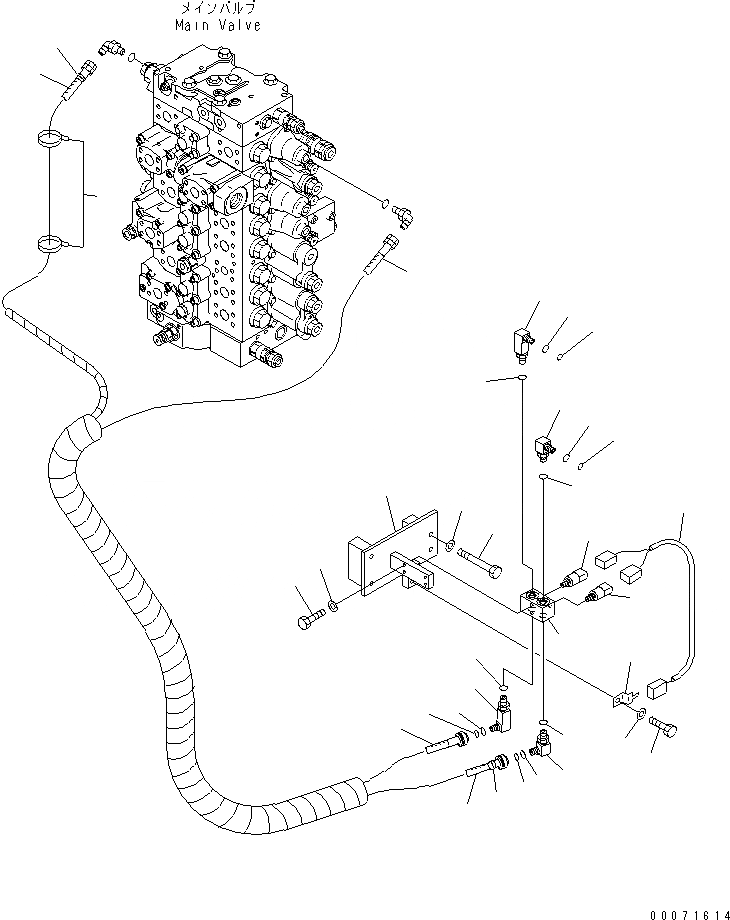 メインバルブ
Main Valve

00071614