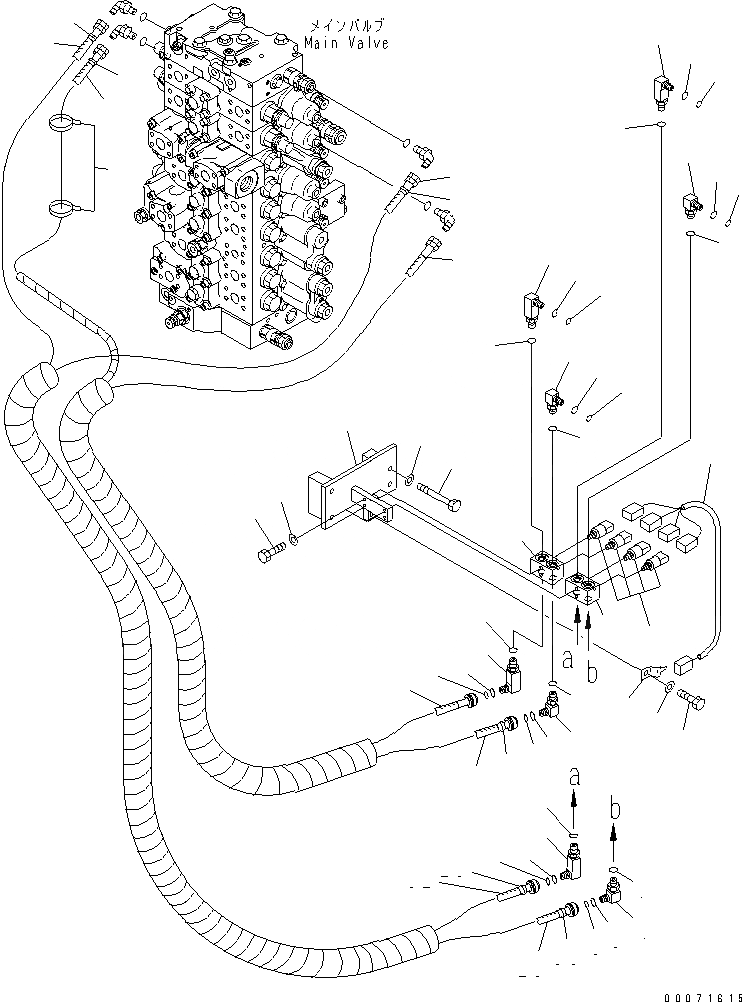 メインバルブ
Main Valve

a
b

a
b

00071615