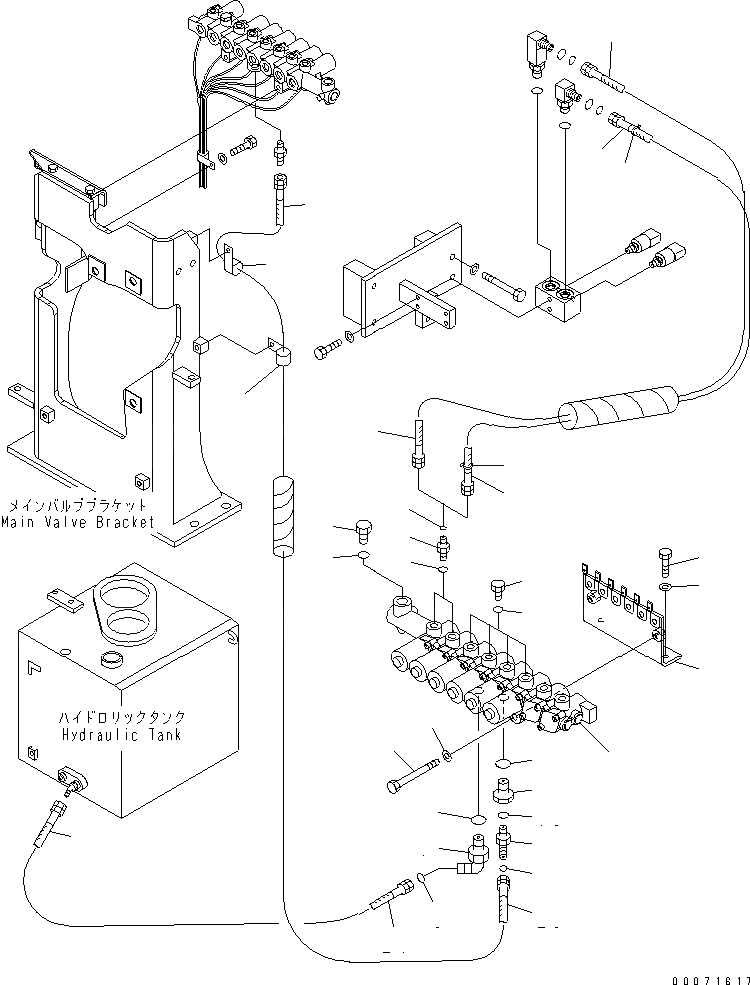 メインバルブブラケット
Main Valve Bracket

ハイドロリックタンク
Hydraulic Tank

00071617