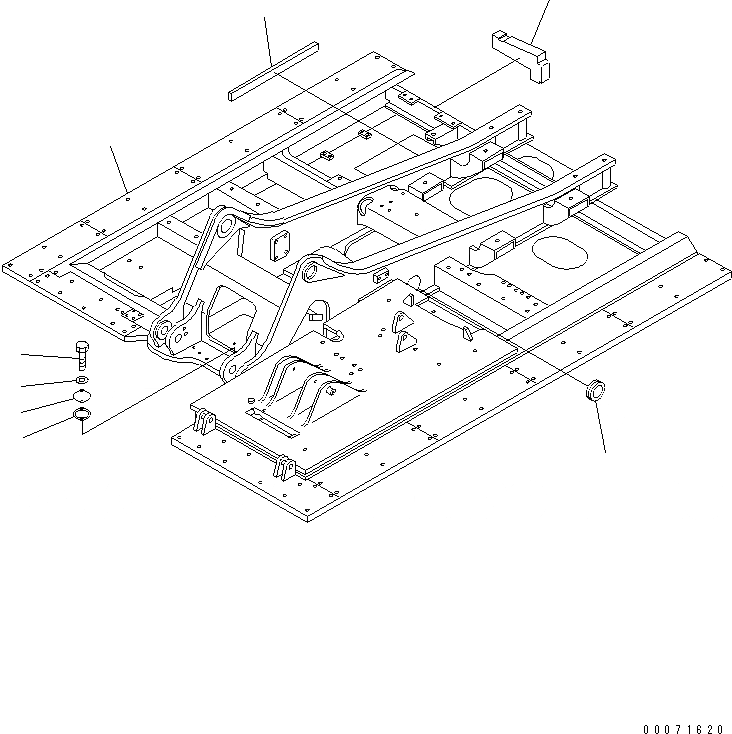 00071620