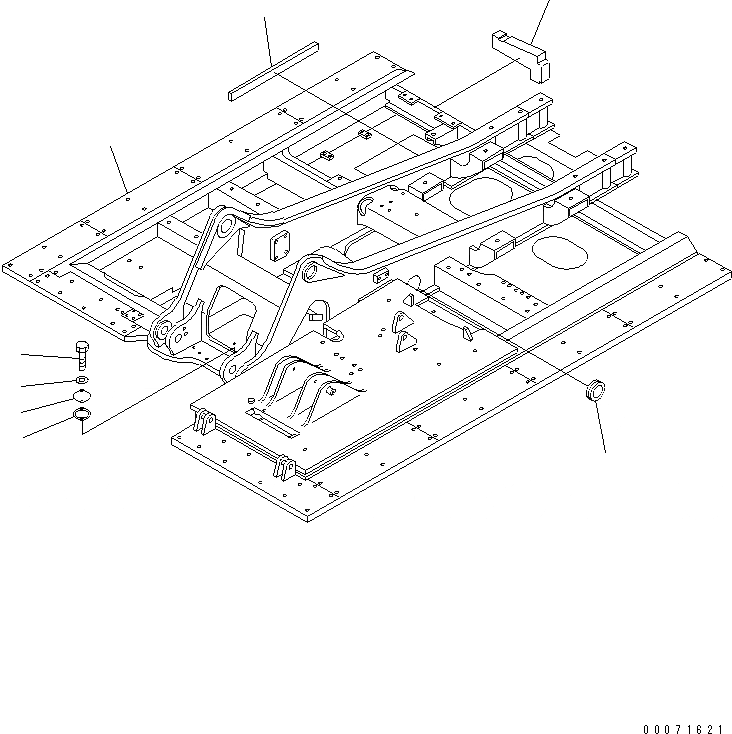 00071621