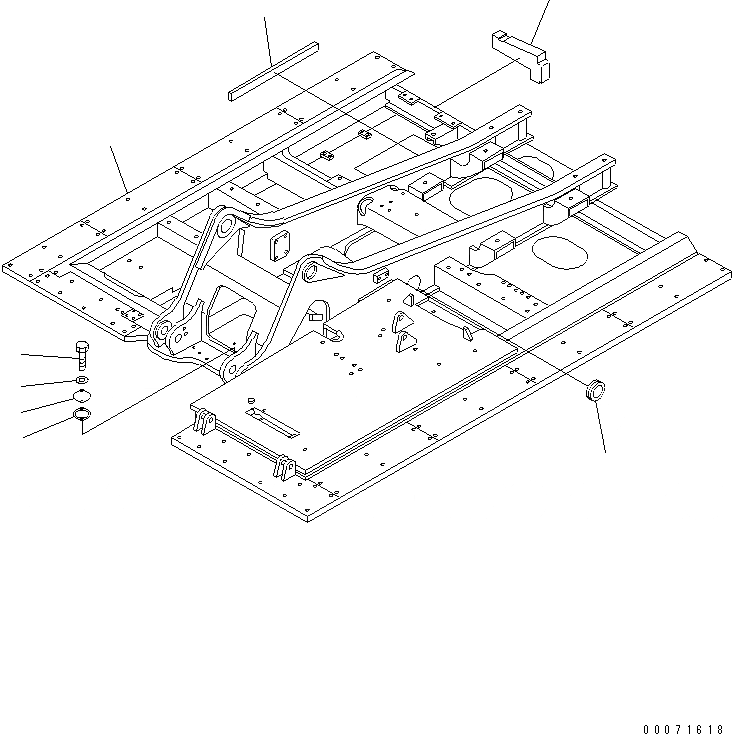 00071618