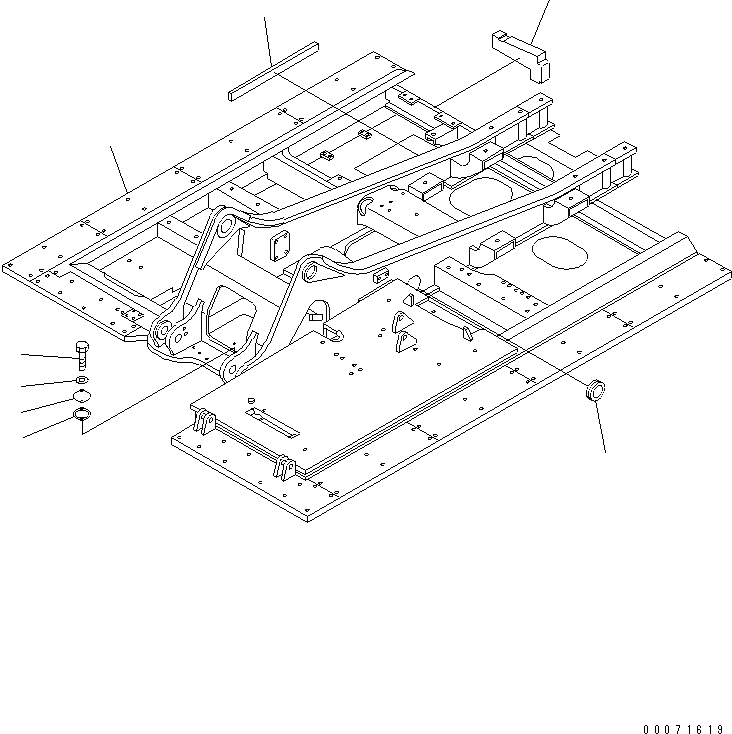 00071619