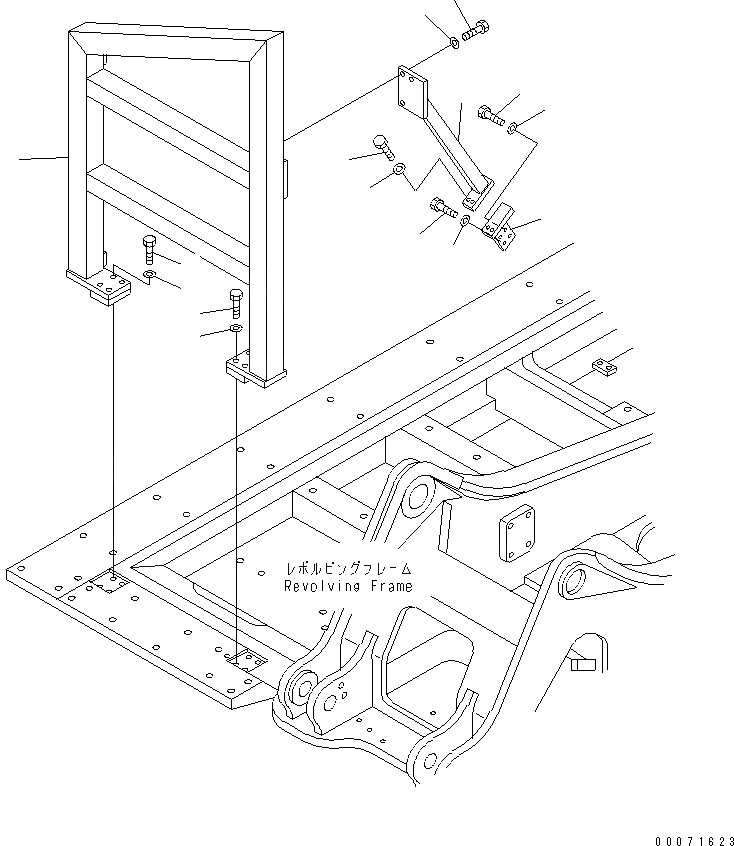 レボルビングフレーム
Revolving Frame

00071623