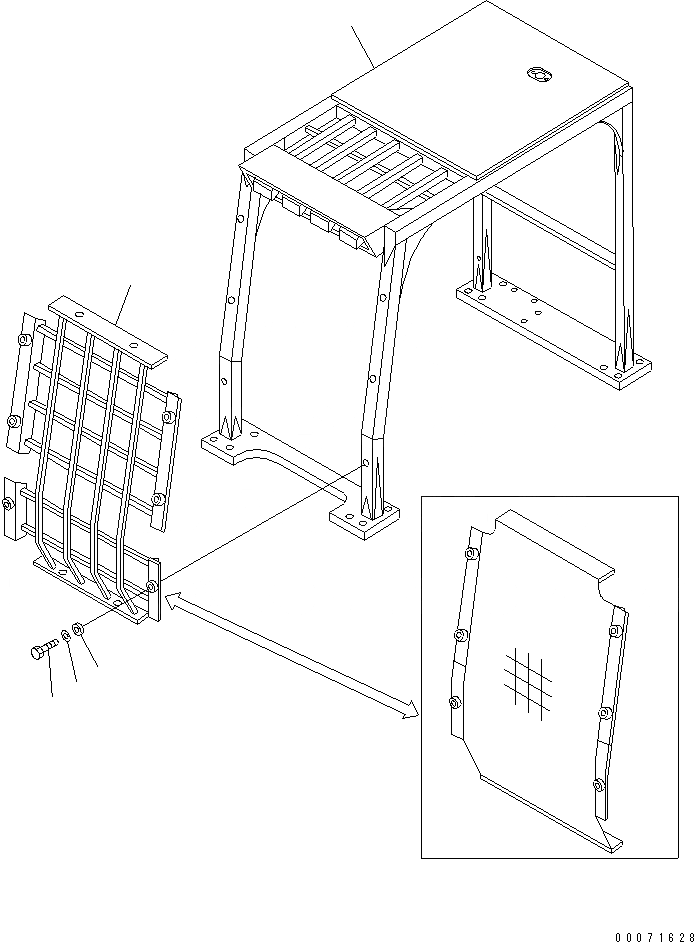 00071628