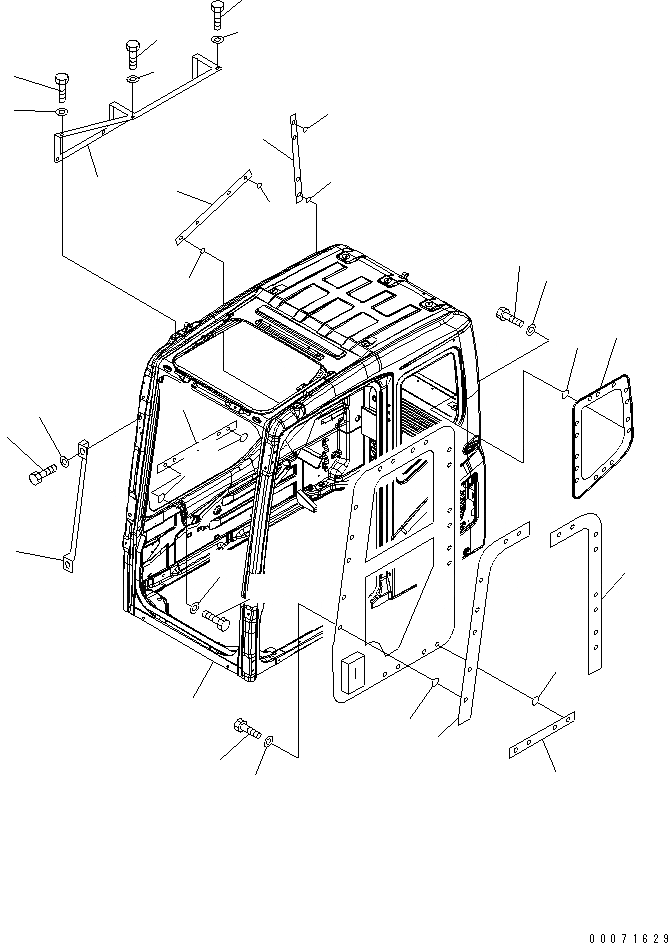 00071629