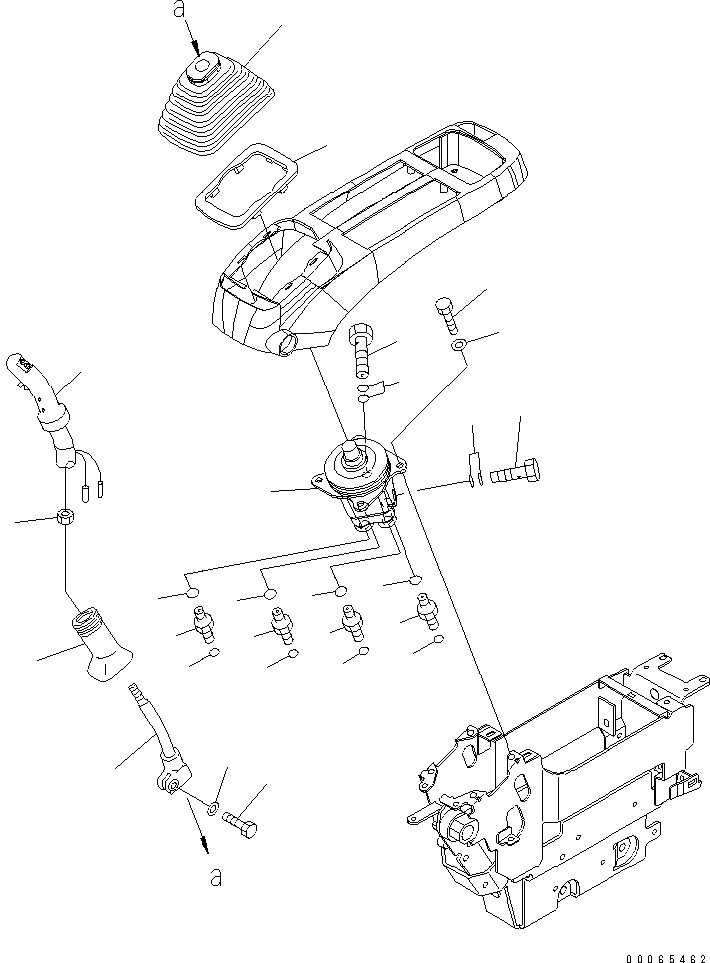 a

a

00065462