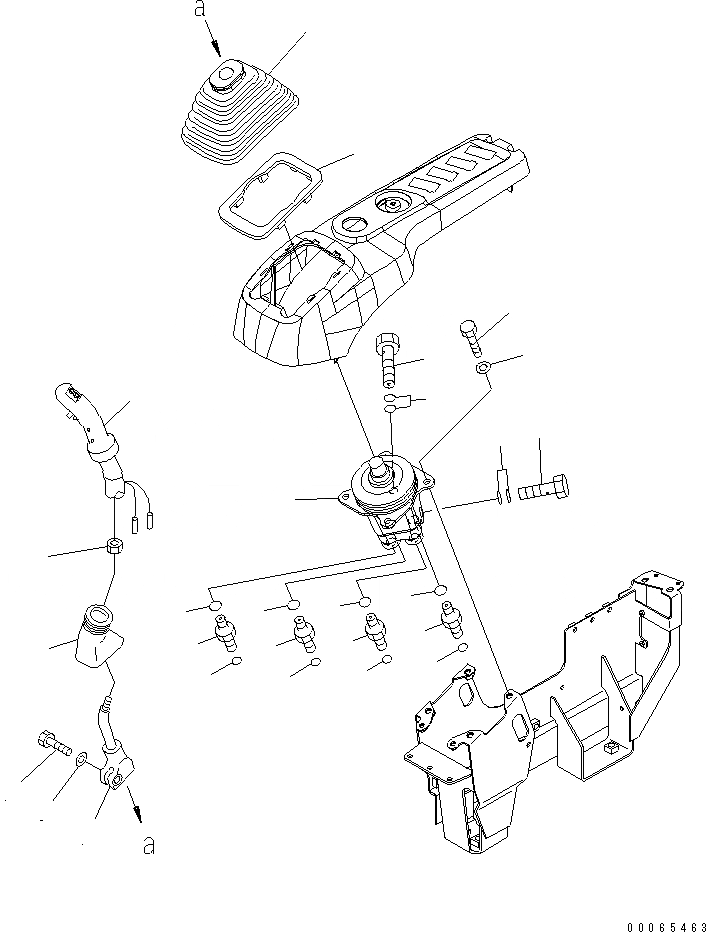 a

a

00065463