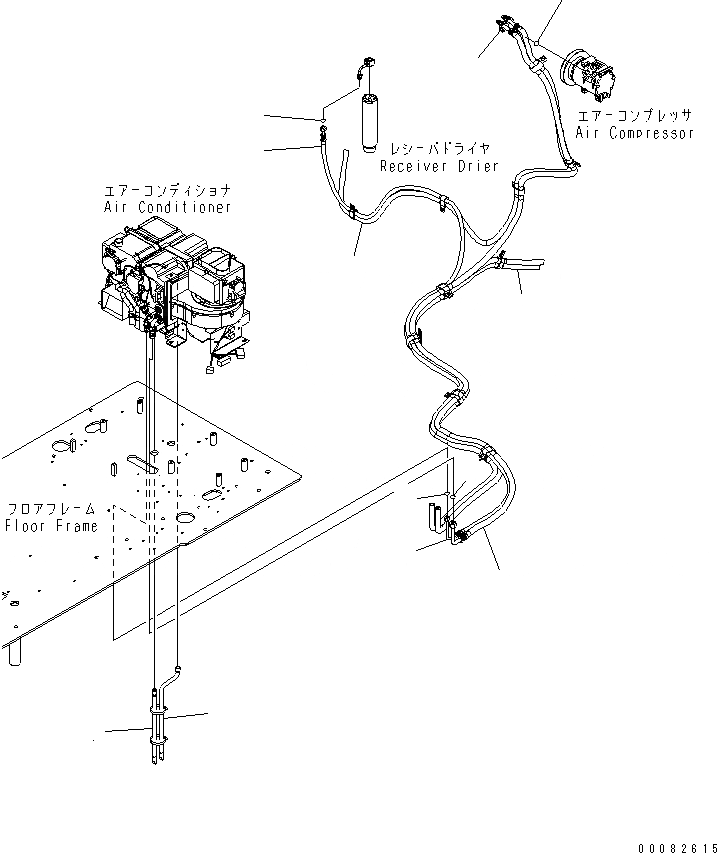 エアーコンプレッサ
Air Compressor

レシーバドライヤ
Receiver Drier

エアーコンディショナ
Air Conditioner

フロアフレーム
Floor Frame

00082615