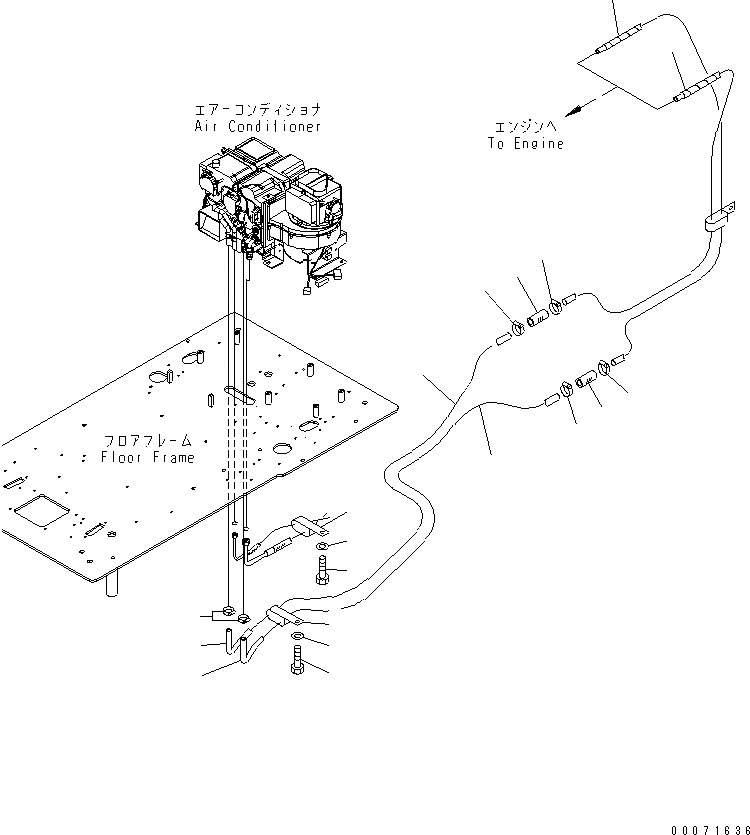 エアーコンディショナ
Air Conditioner

エンジンへ
To Engine

フロアフレーム
Floor Frame

00071636