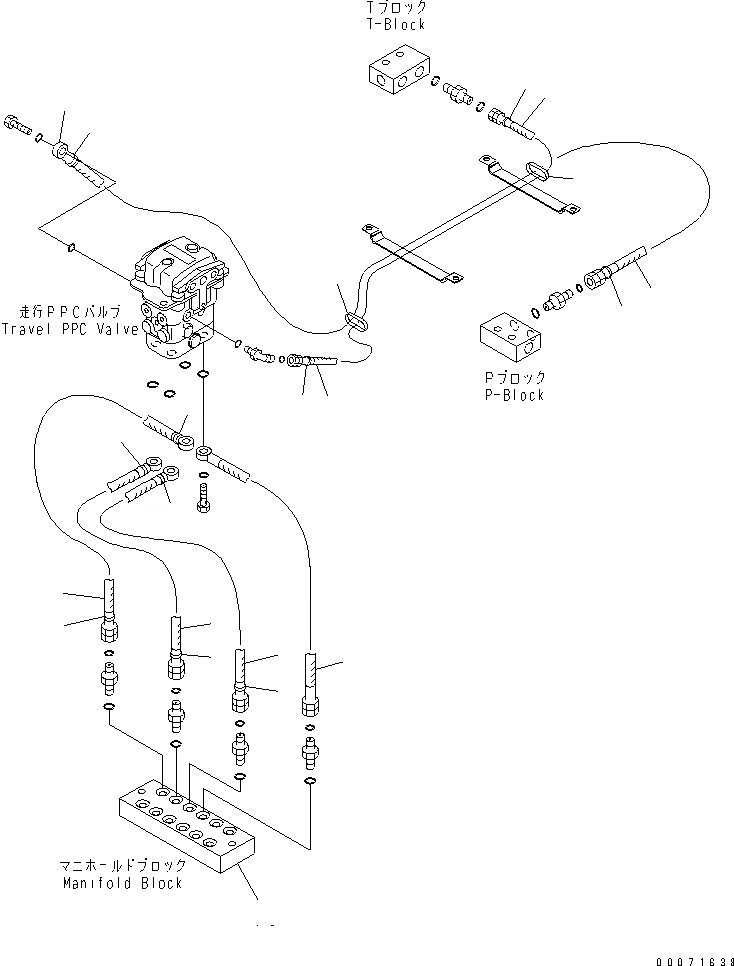 Tブロック
T-Block

走行PPCバルブ
Travel PPC Valve

Pブロック
P-Block

マニホールドブロック
Manifold Block

00071638