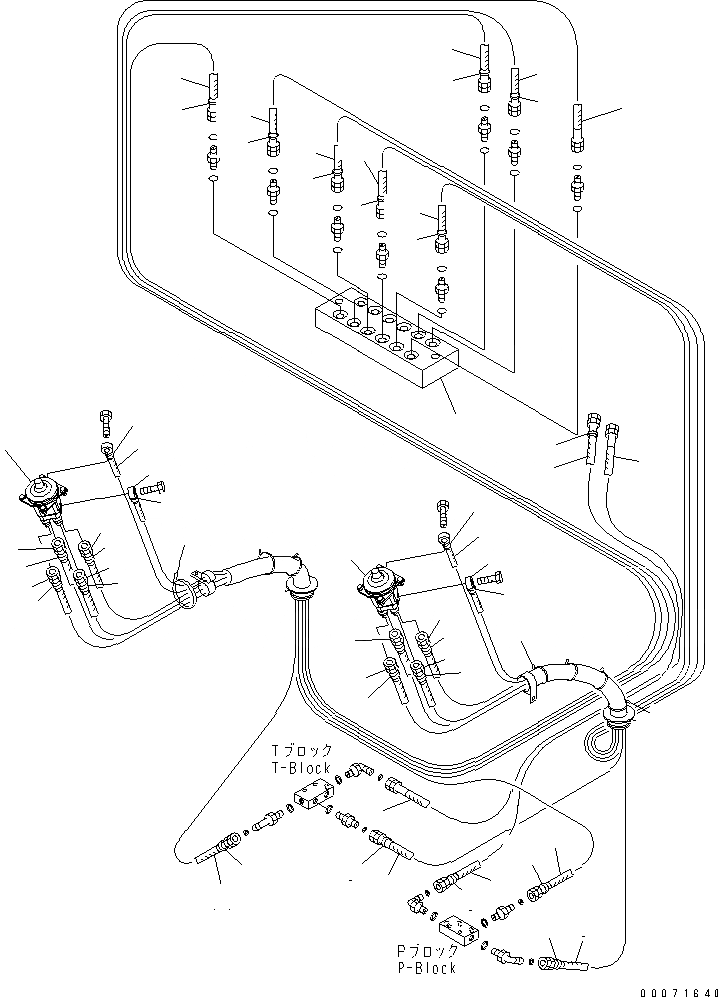 Tブロック
T-Block

Pブロック
P-Block

00071640