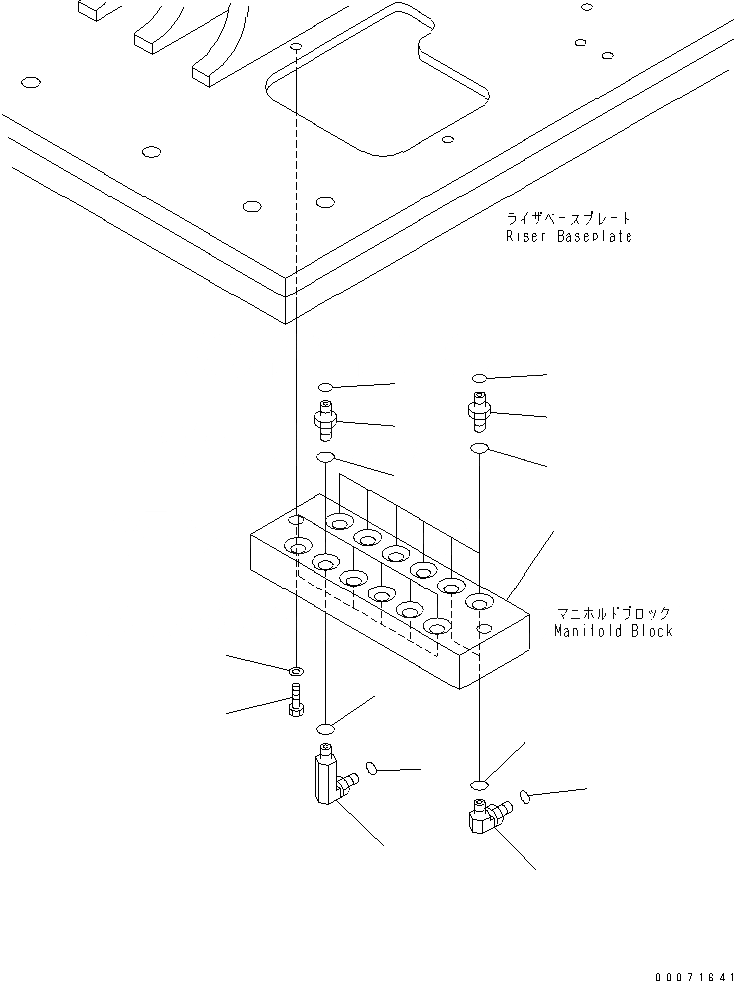 ライザベースプレート
Riser Baseplate

マニホルドブロック
Manifold Block

00071641