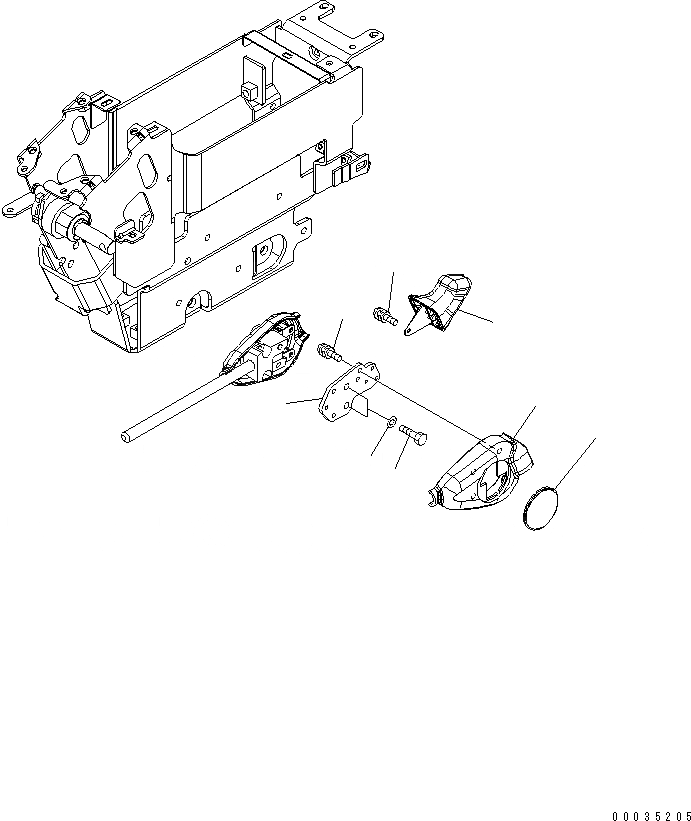 00035205