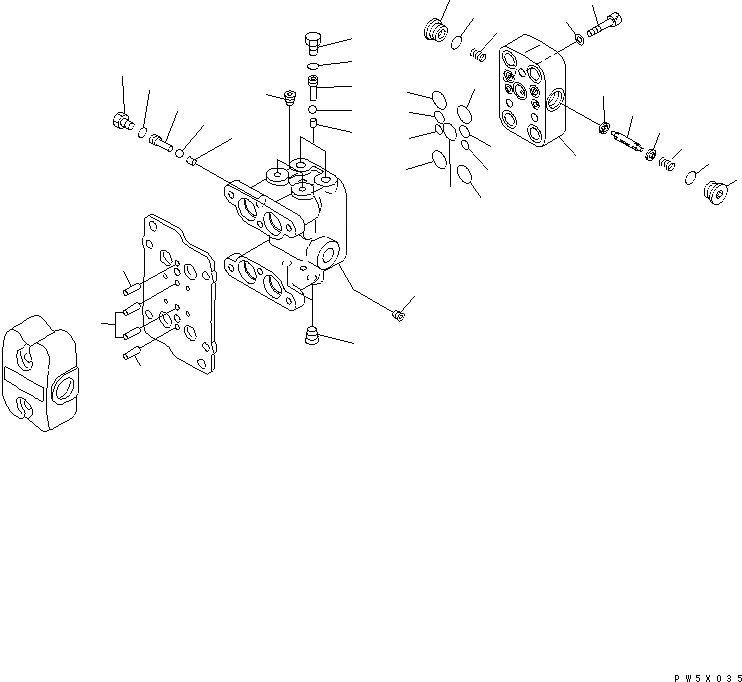 PW5X035