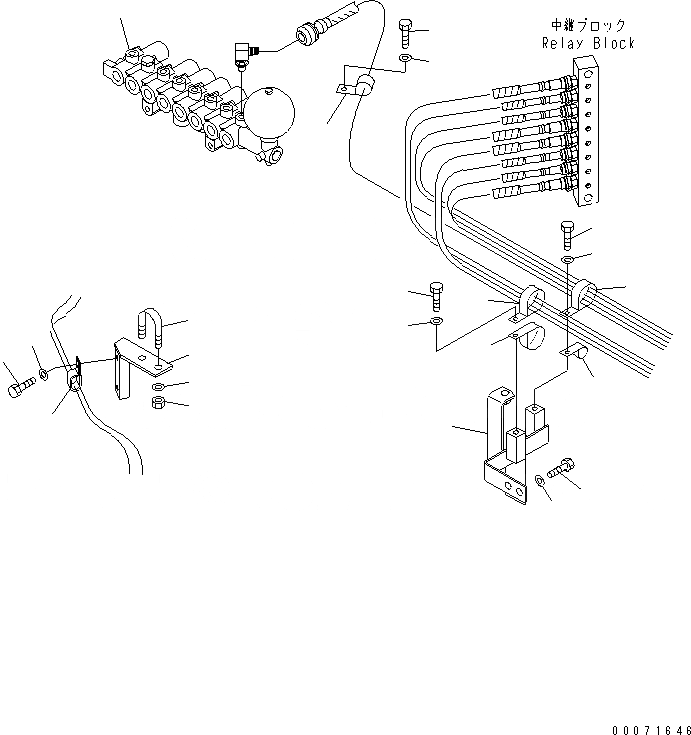 中継ブロック
Relay Block

00071646