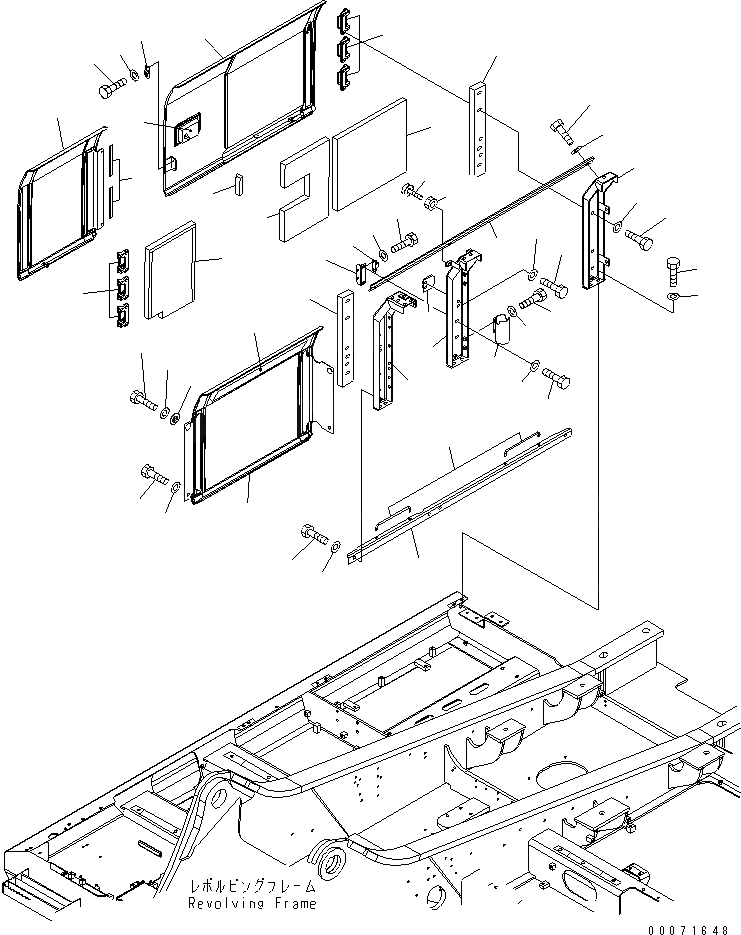 レボルビングフレーム
Revolving Frame

00071648