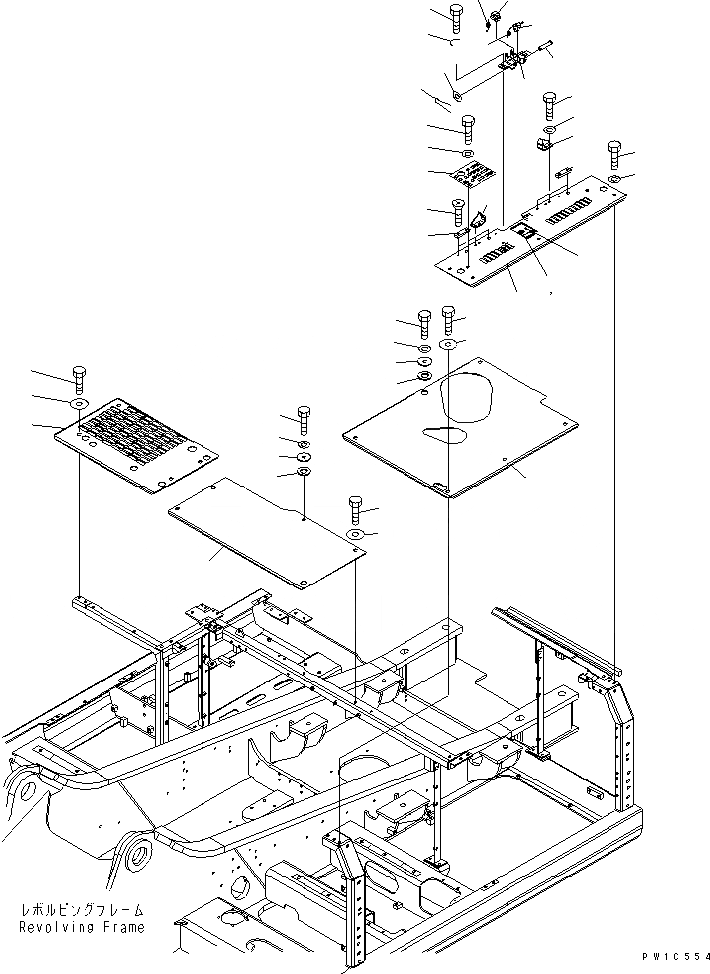 レボルビングフレーム
Revolving Frame

PW1C554