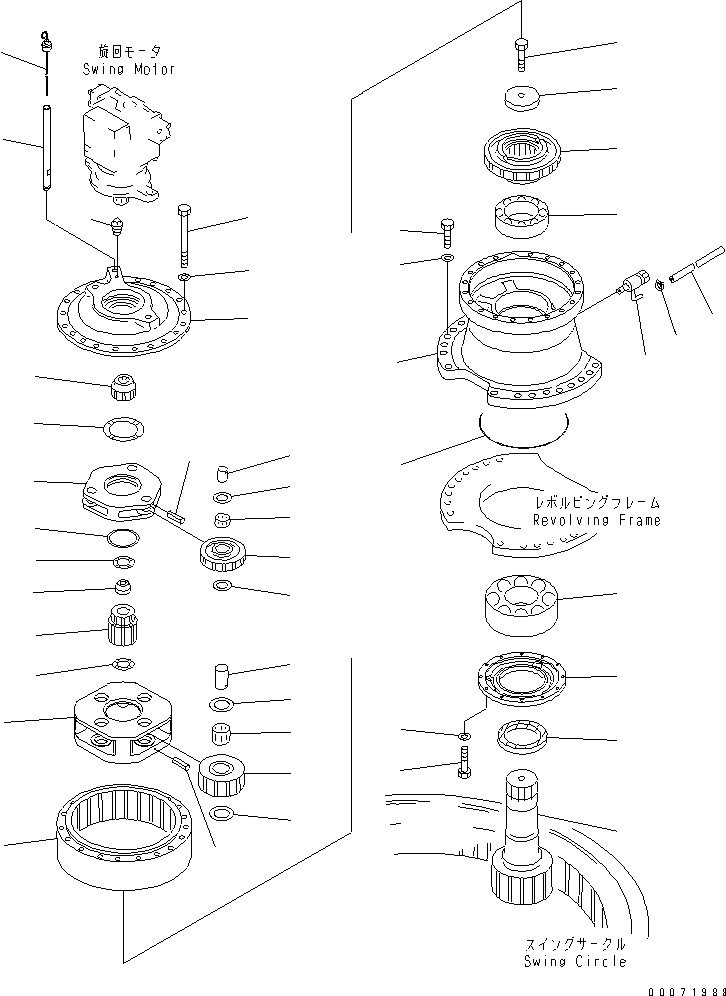 旋回モータ
Swing Motor

レボルビングフレーム
Revolving Frame

スイングサークル
Swing Circle

00071988