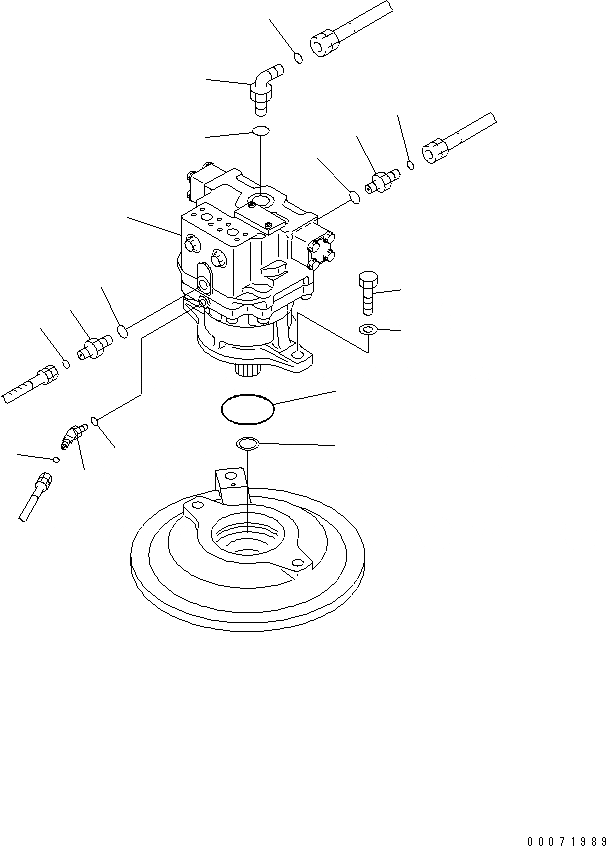 00071989