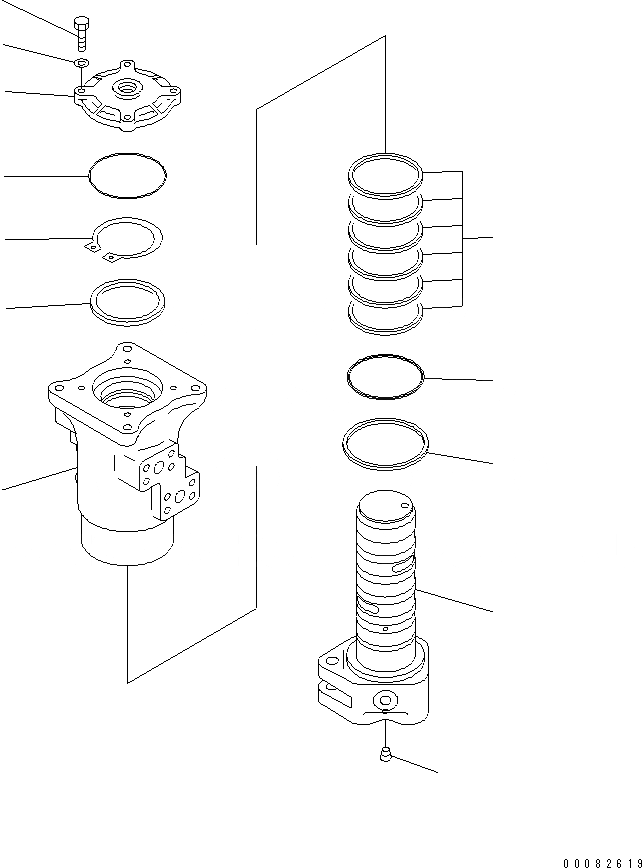 00082619