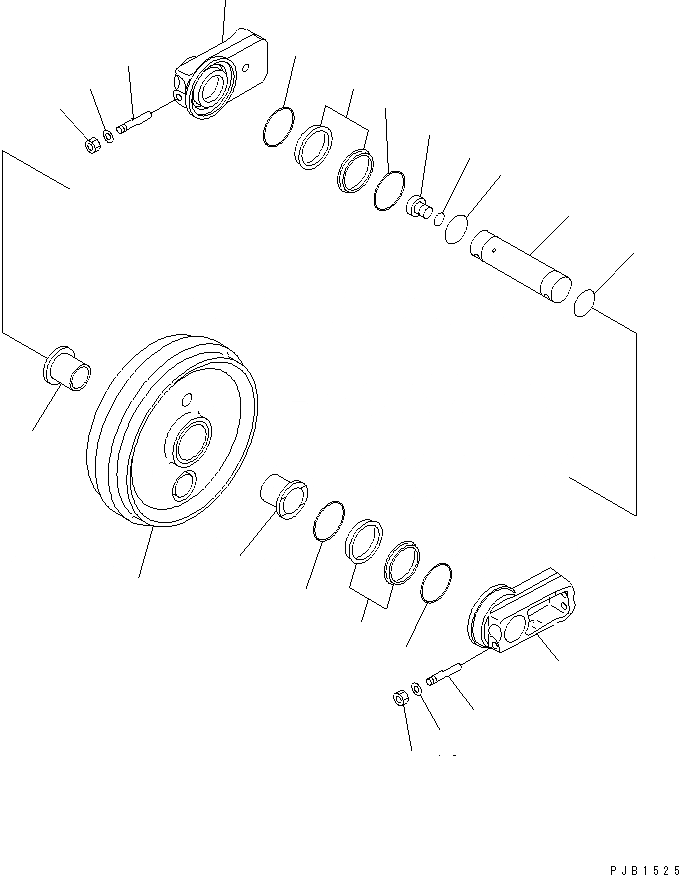 PJB1525