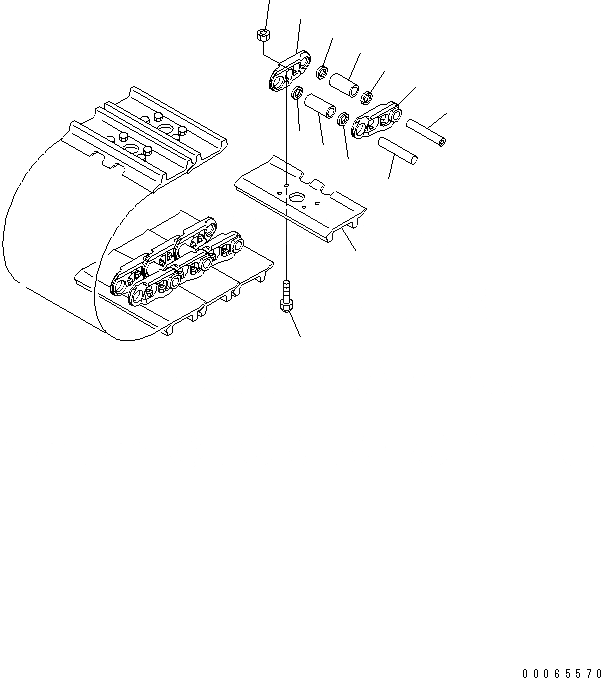 00065570