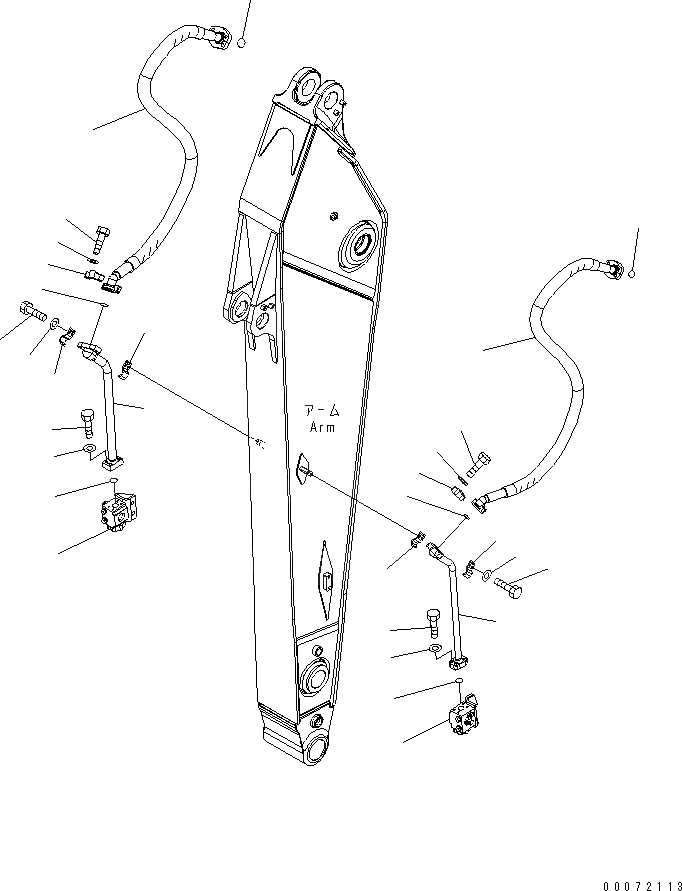 アーム
Arm

00072113