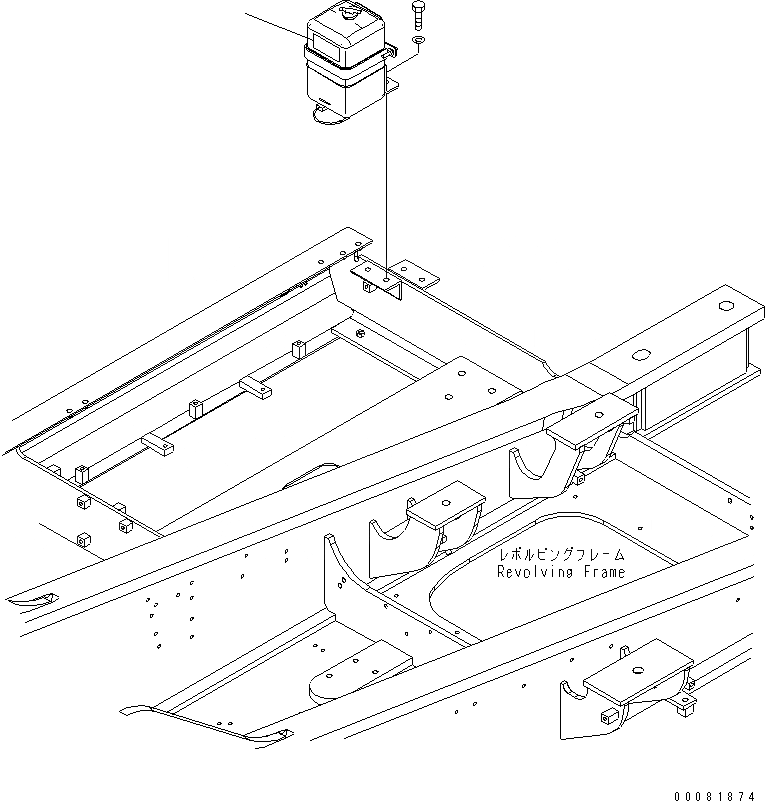 レボルビングフレーム
Revolving Frame

00081874