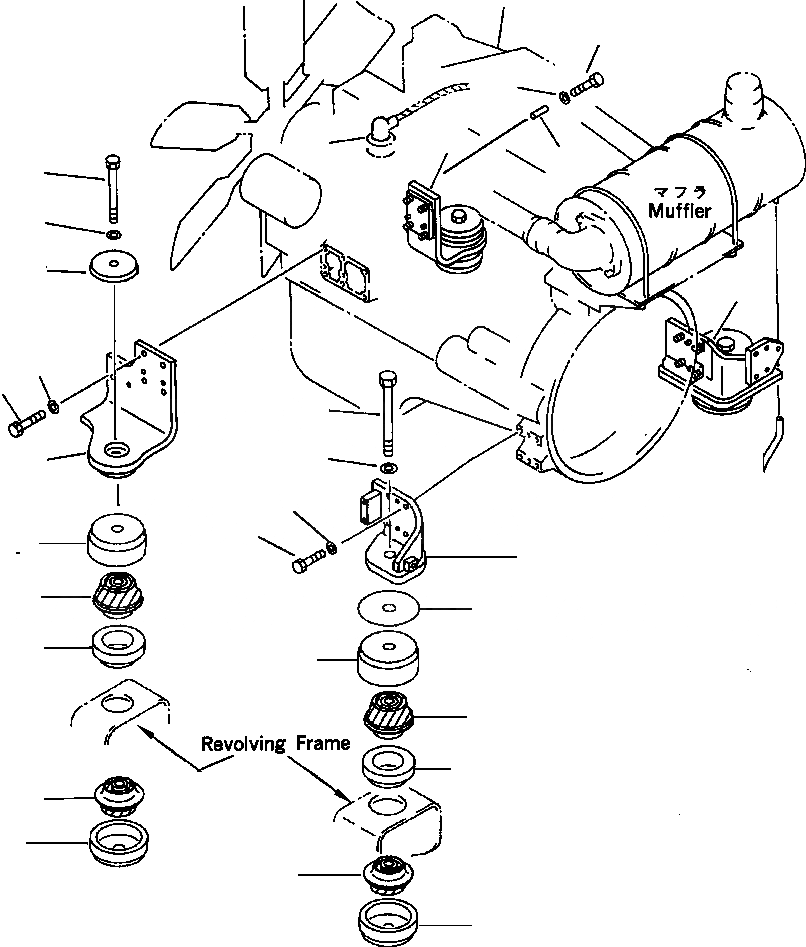 マフラ
Muffler

Revolving Frame