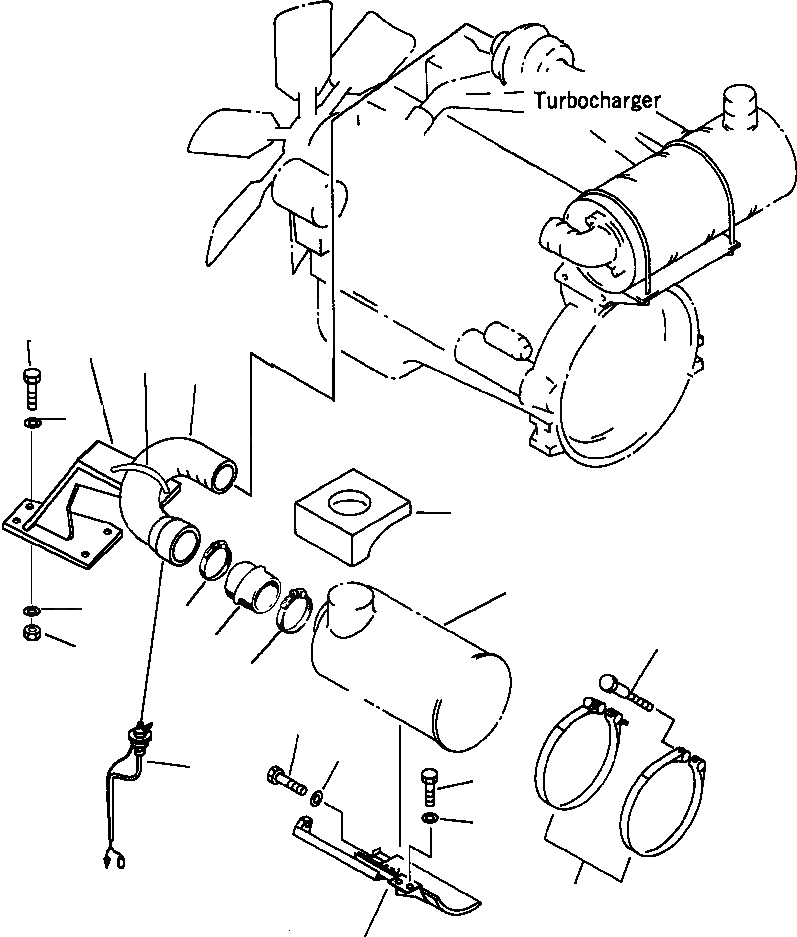 Turbocharger