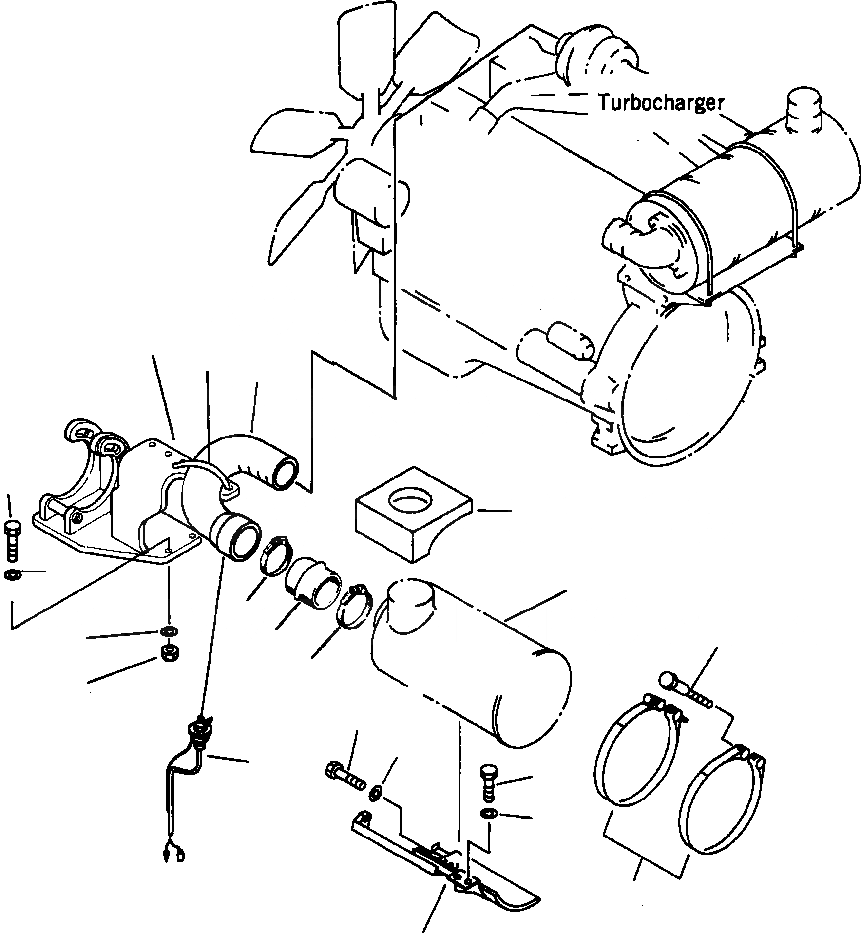 Turbocharger