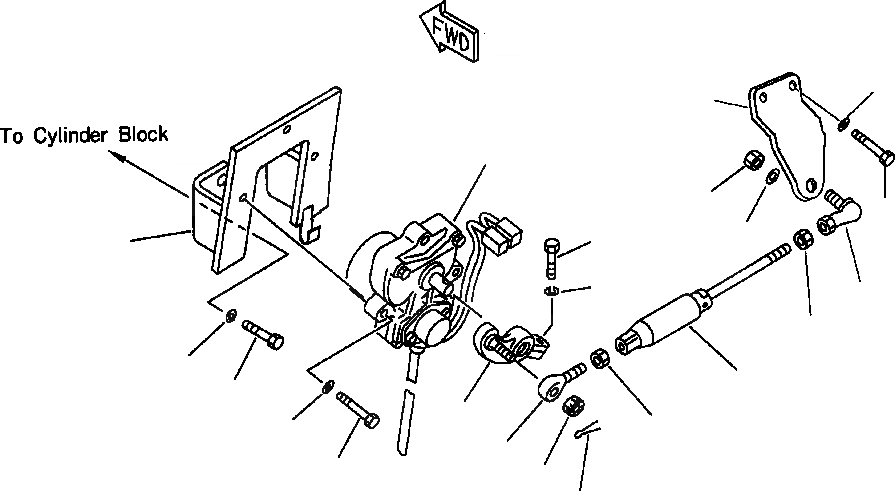 FWD

To Cylinder Block