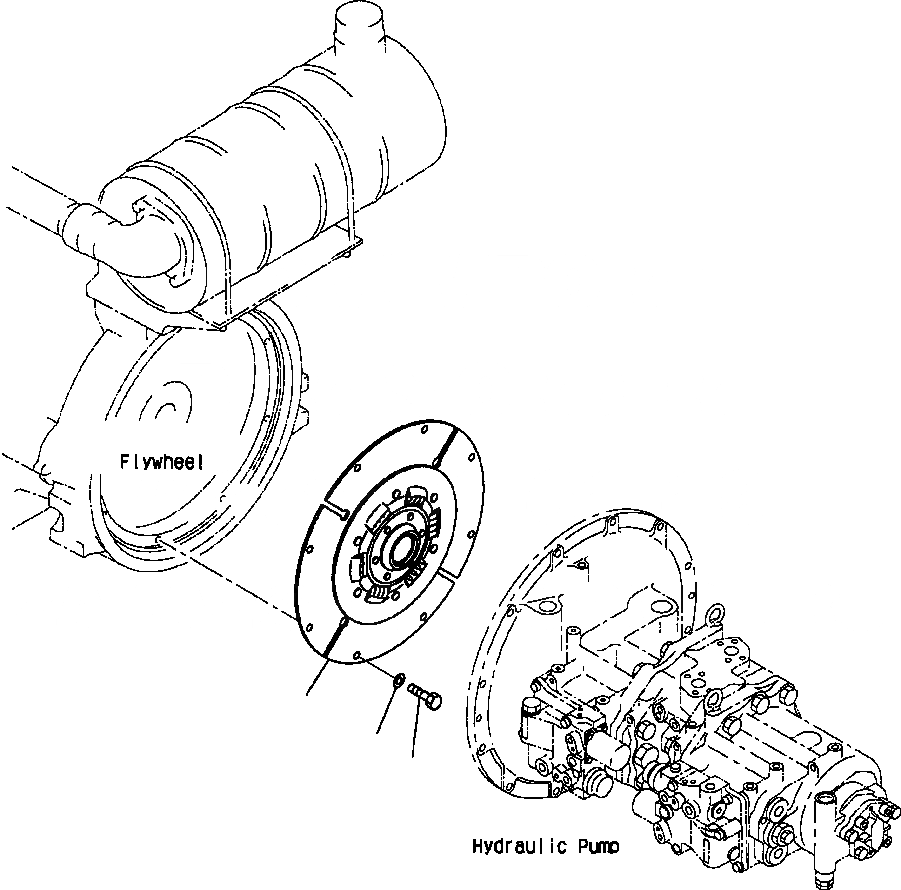 Flywheel

Hydraulic Pump